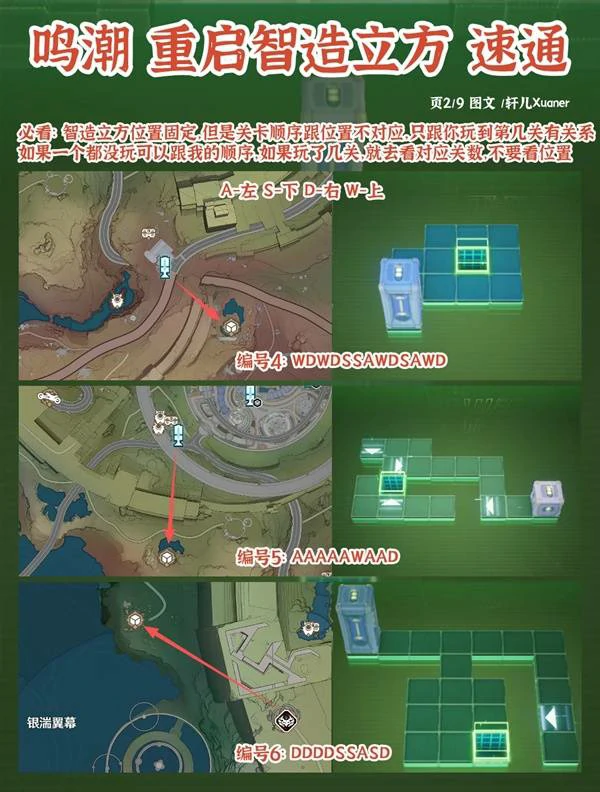 鸣潮 重启智造立方 速通

页2/9 图文 /轩儿Xuaner

必看：智造立方位置固定，但是关卡顺序跟位置不对应，只跟你玩到第几关有关系
如果一个都没玩可以跟我的顺序，如果玩了几关，就去看对应关数，不要看位置

A-左 S-下 D-右 W-上

编号4: WDWDSSAWDSAWD

编号5: AAAAAWAAD

银湍翼幕

编号6: DDDDSSASD